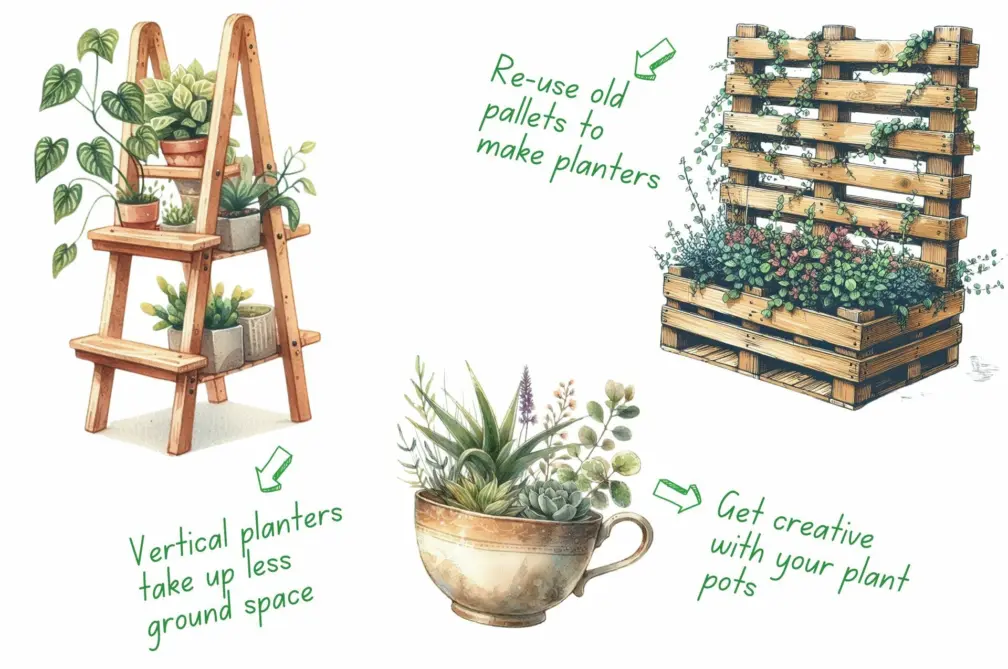 Re-use old pallets to make planters

Vertical planters take up less ground space

Get creative with your plant pots